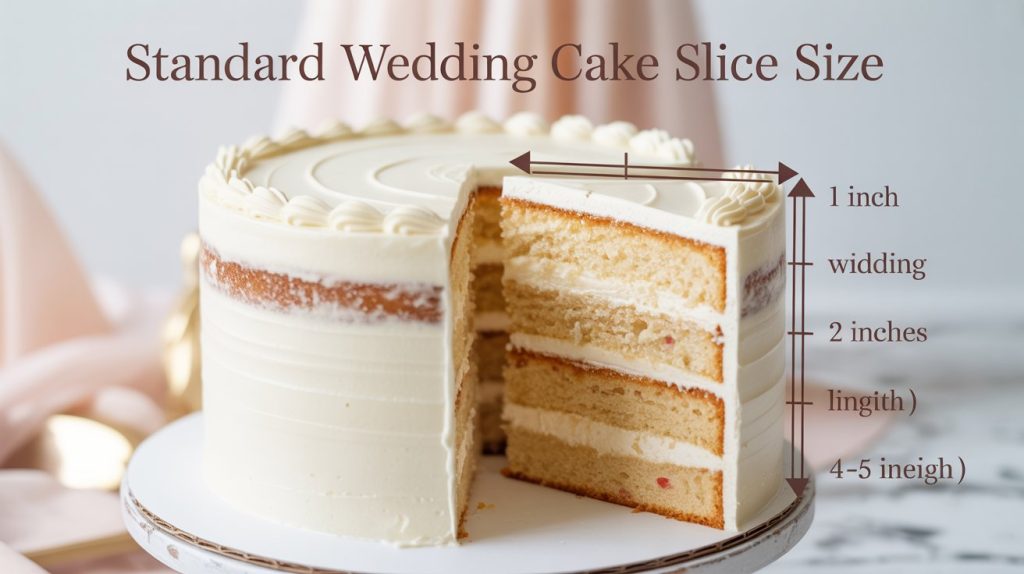 Standard Wedding Cake Slice Size

1 inch

widding

2 inches

lingith)

4-5 ineigh)