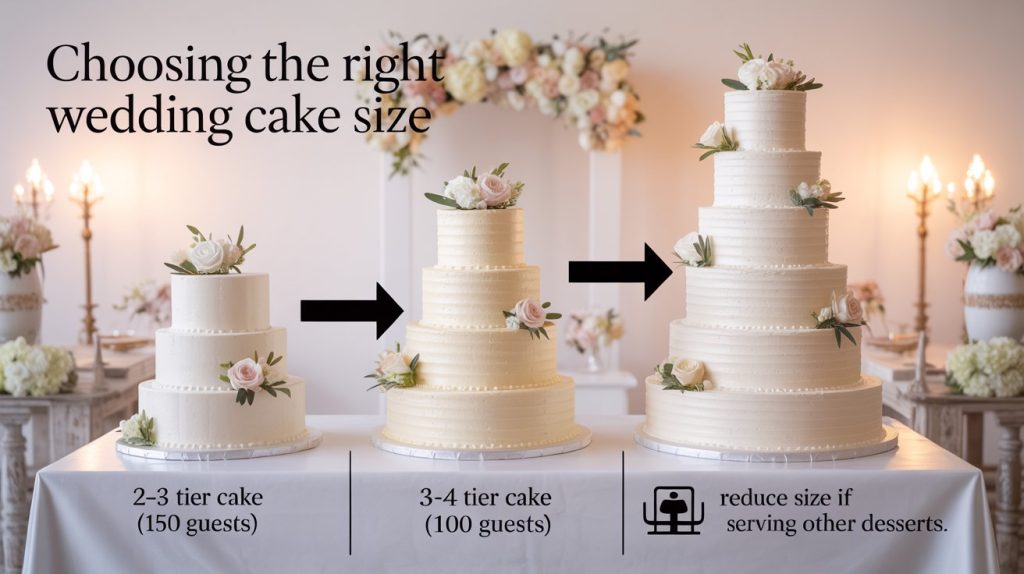 Choosing the right wedding cake size

2–3 tier cake
(150 guests)

3-4 tier cake
(100 guests)

reduce size if
serving other desserts.