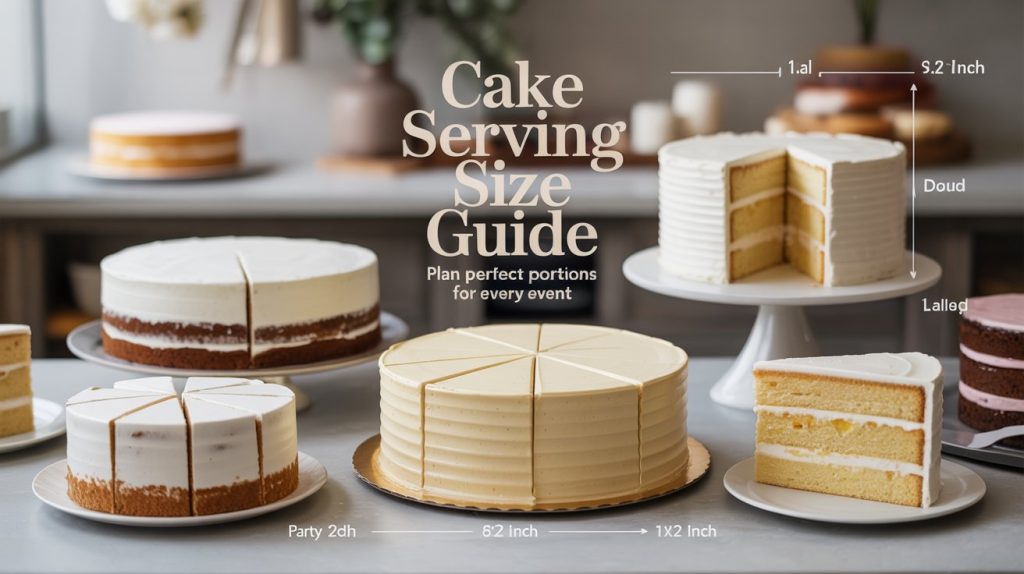 Cake Serving Size Guide

Plan perfect portions for every event

1.al

S.2 Inch

Doud

Lalled

Party 2dh

8'2 Inch

1X2 Inch