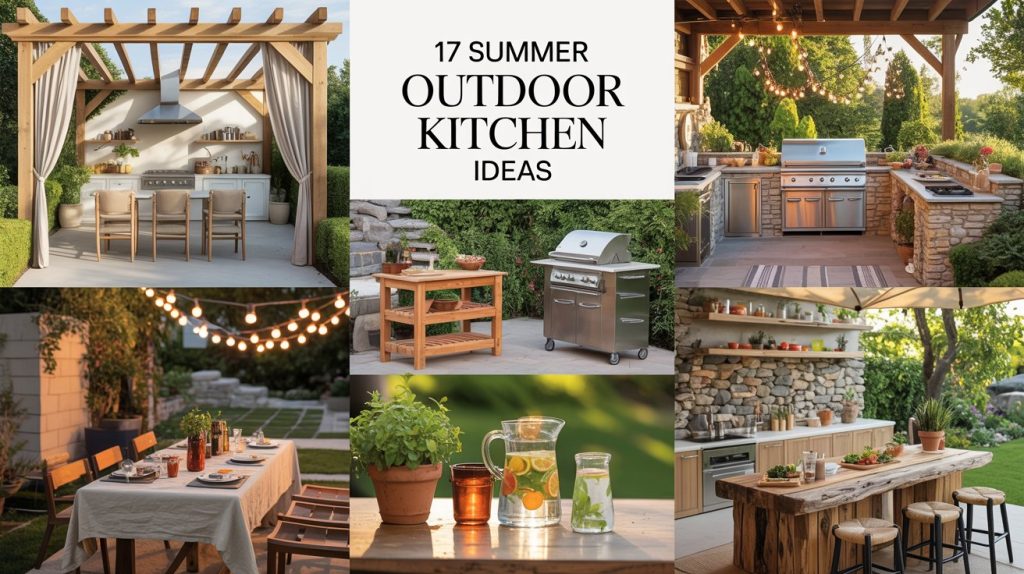 17 SUMMER
OUTDOOR
KITCHEN
IDEAS