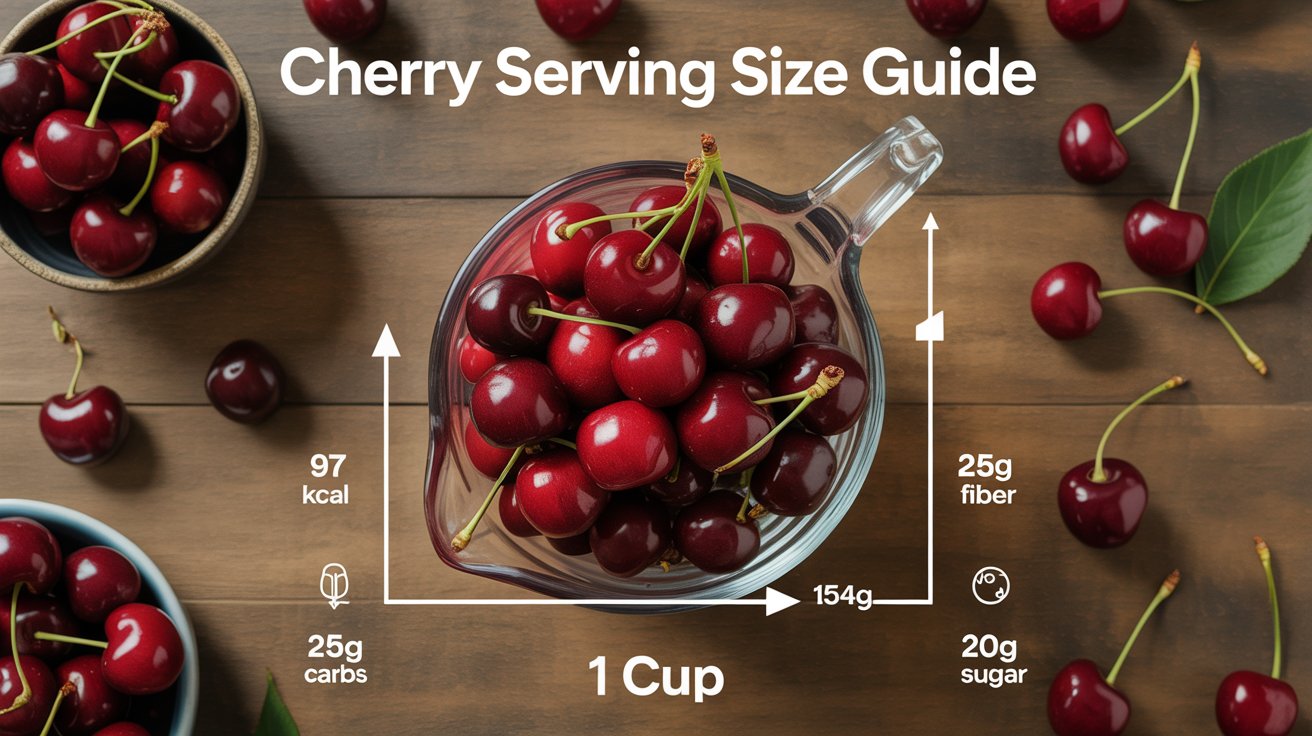 Cherry Serving Size Guide

97
kcal

25g
fiber

154g

25g
carbs

1 Cup

20g
sugar