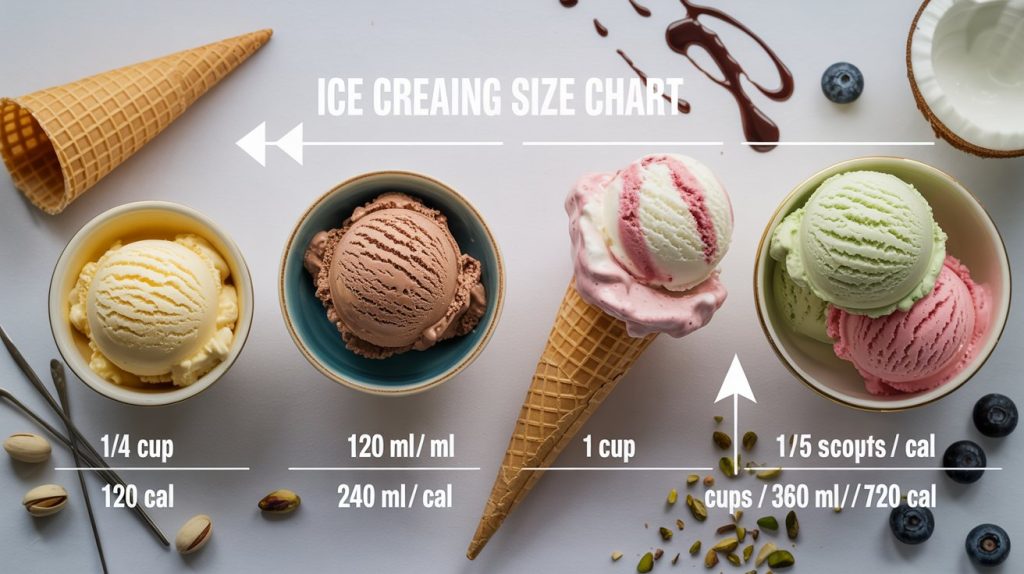 ICE CREAING SIZE CHART

1/4 cup
120 cal

120 ml/ ml
240 ml/ cal

1 cup

1/5 scopts / cal
cups / 360 ml// 720 cal