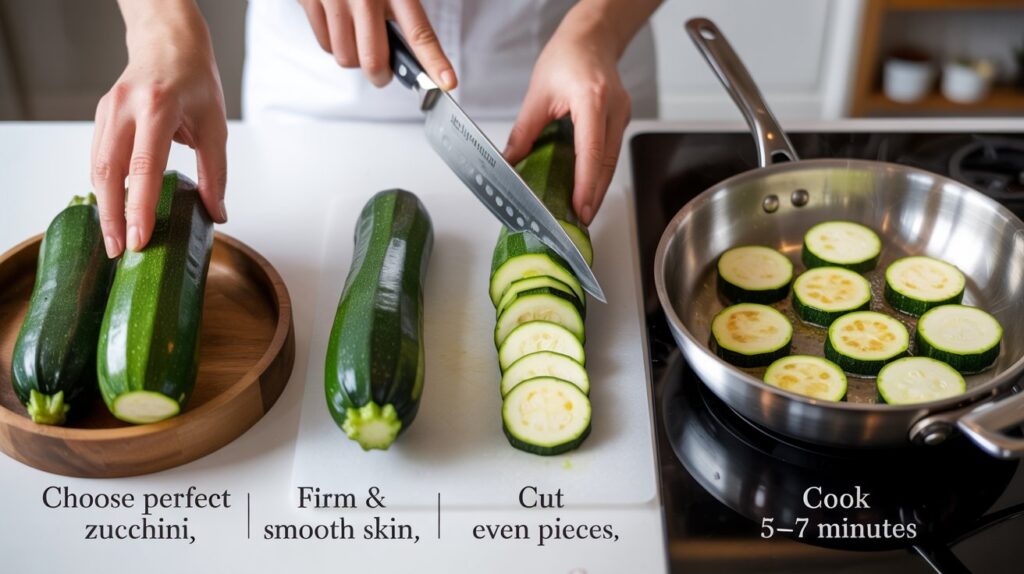 Choose perfect zucchini,

Firm & smooth skin,

Cut even pieces,

Cook 5–7 minutes