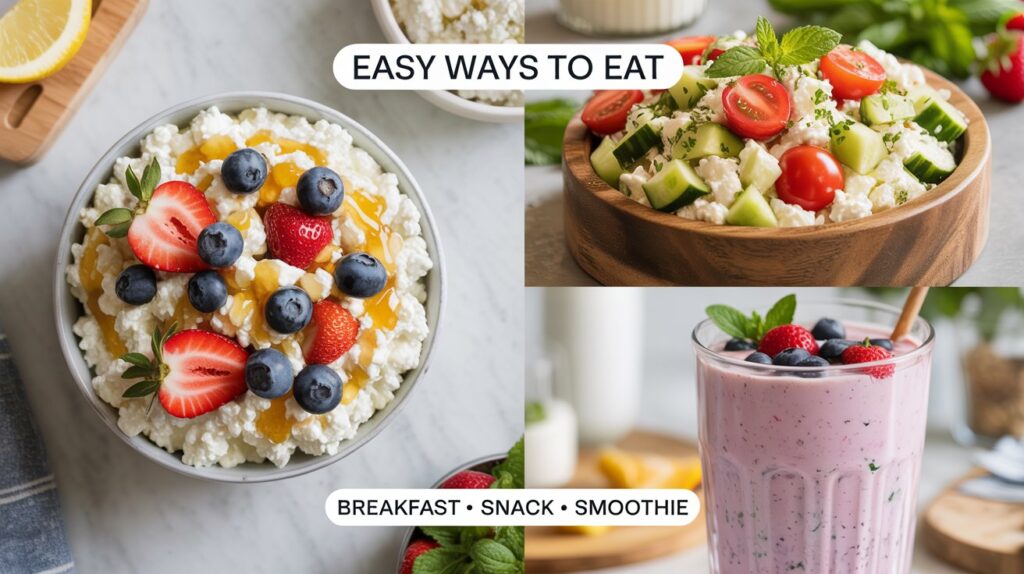 EASY WAYS TO EAT

BREAKFAST • SNACK • SMOOTHIE