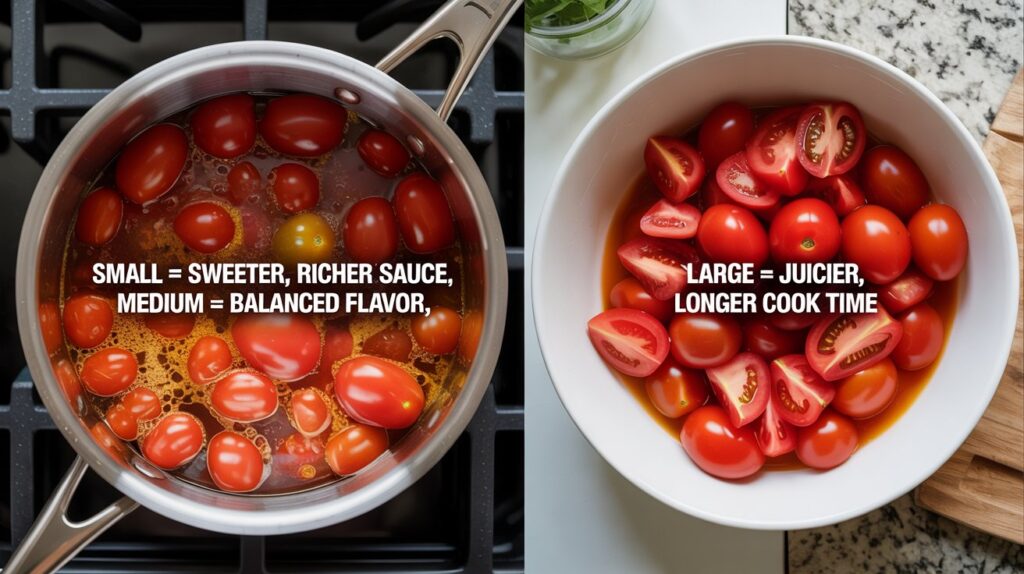 SMALL = SWEETER, RICHER SAUCE, MEDIUM = BALANCED FLAVOR,

LARGE = JUICIER, LONGER COOK TIME