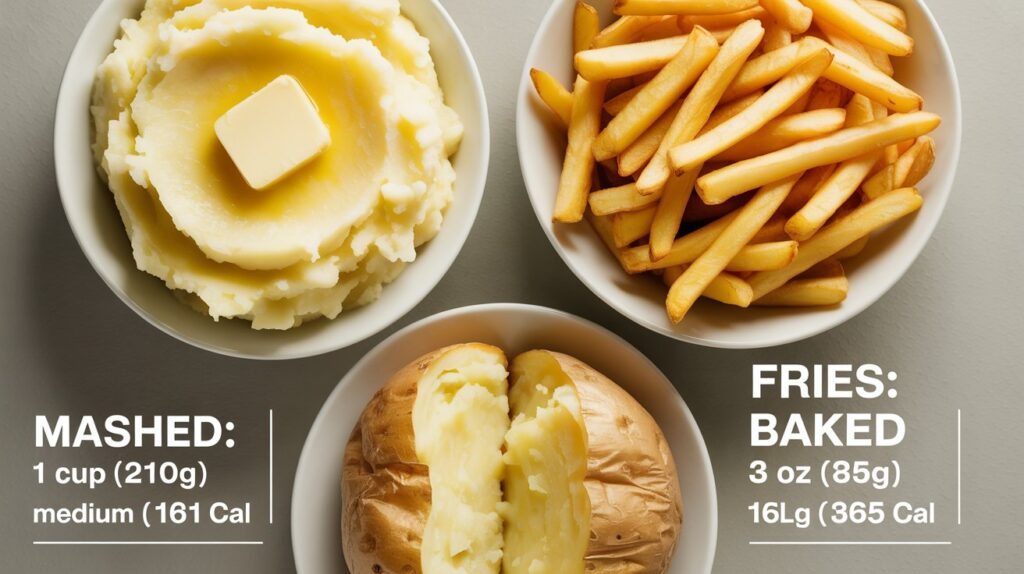 MASHED:
1 cup (210g)
medium (161 Cal

FRIES:
BAKED
3 oz (85g)
16Lg (365 Cal