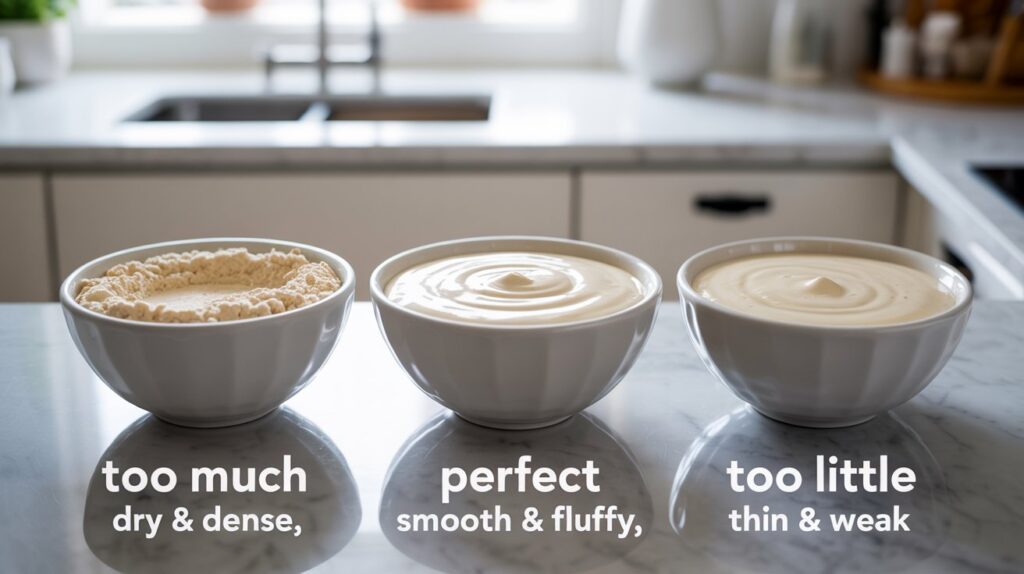 too much
dry & dense,

perfect
smooth & fluffy,

too little
thin & weak