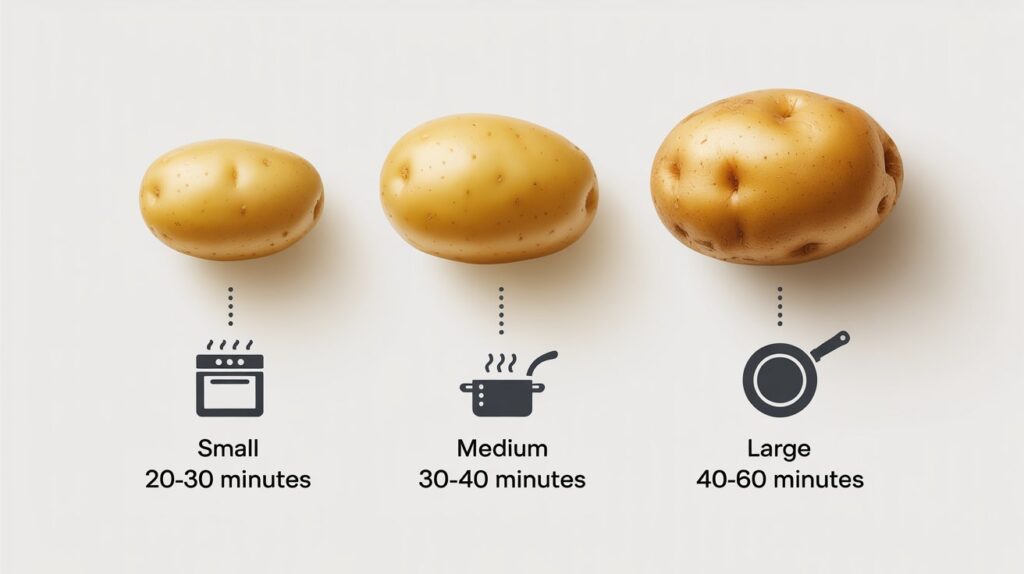 Small
20-30 minutes

Medium
30-40 minutes

Large
40-60 minutes