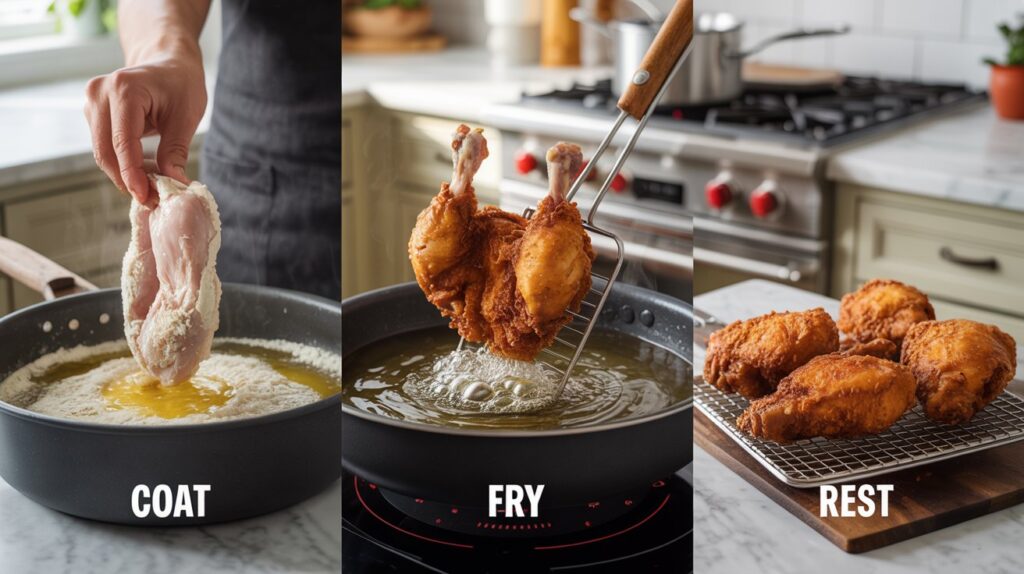 COAT

FRY

REST