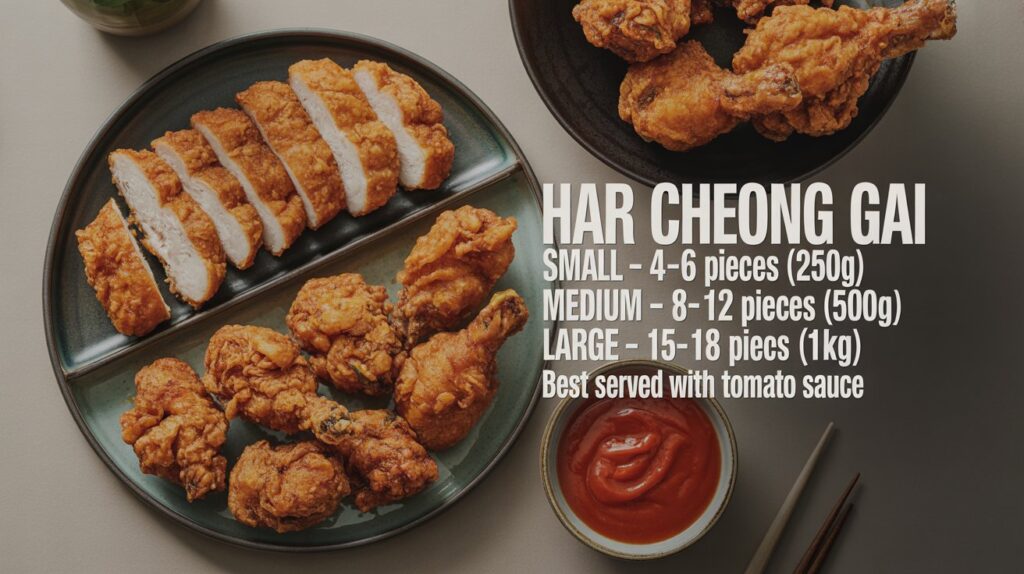 HAR CHEONG GAI
SMALL - 4-6 pieces (250g)
MEDIUM - 8-12 pieces (500g)
LARGE - 15-18 piecs (1kg)
Best served with tomato sauce