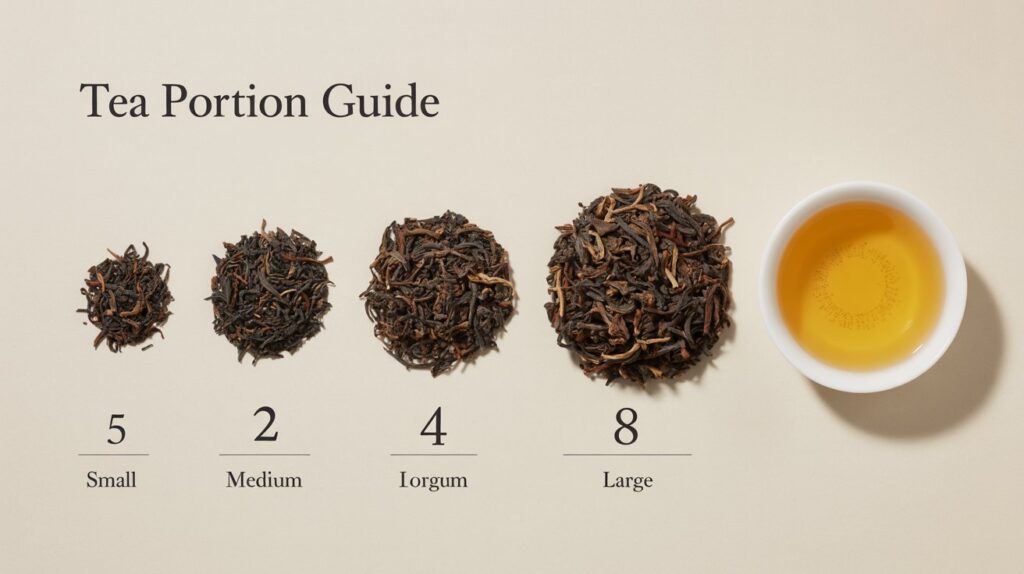 Tea Portion Guide

5
Small

2
Medium

4
Iorgum

8
Large