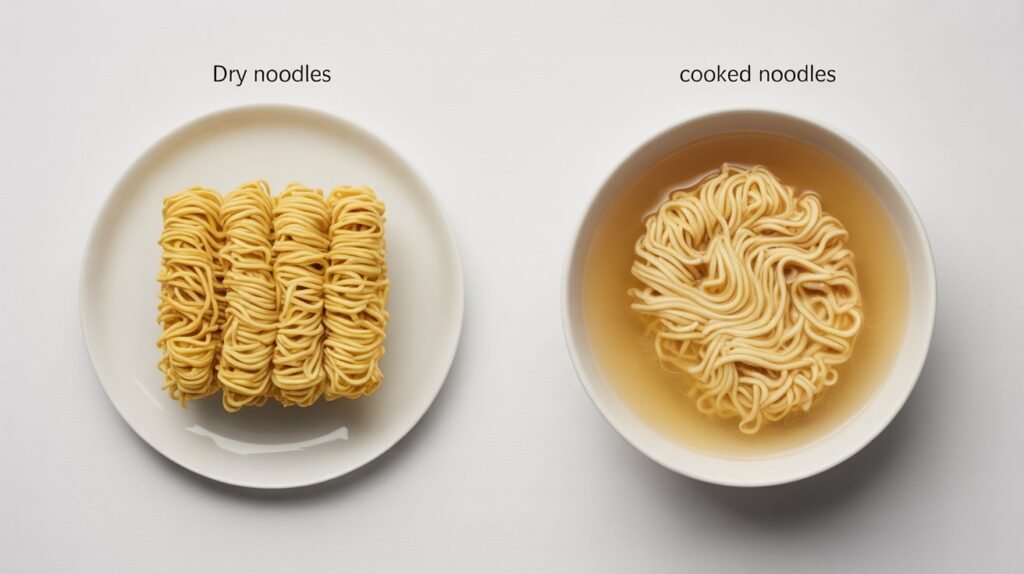 Dry noodles

cooked noodles