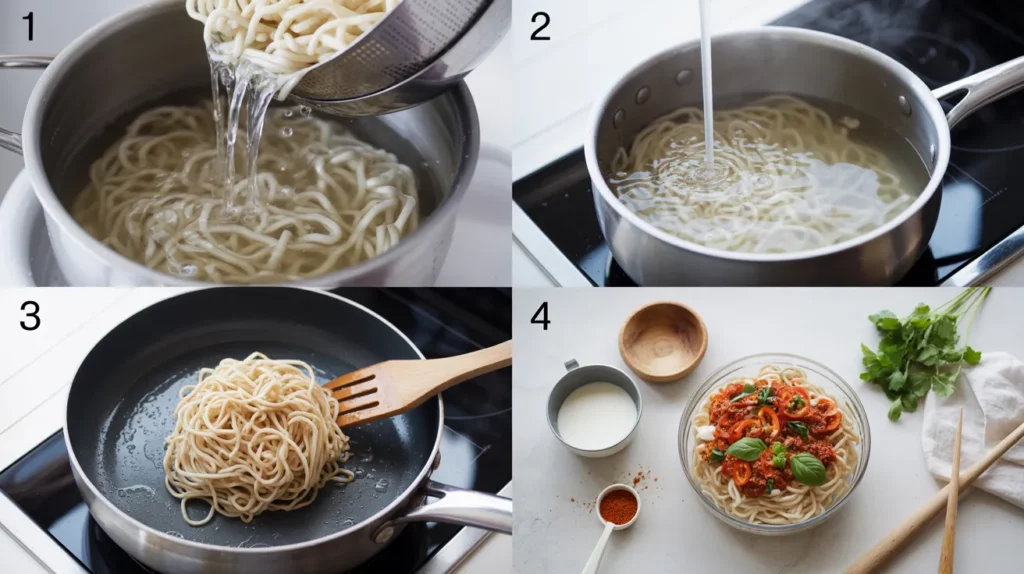 1

2

3

4