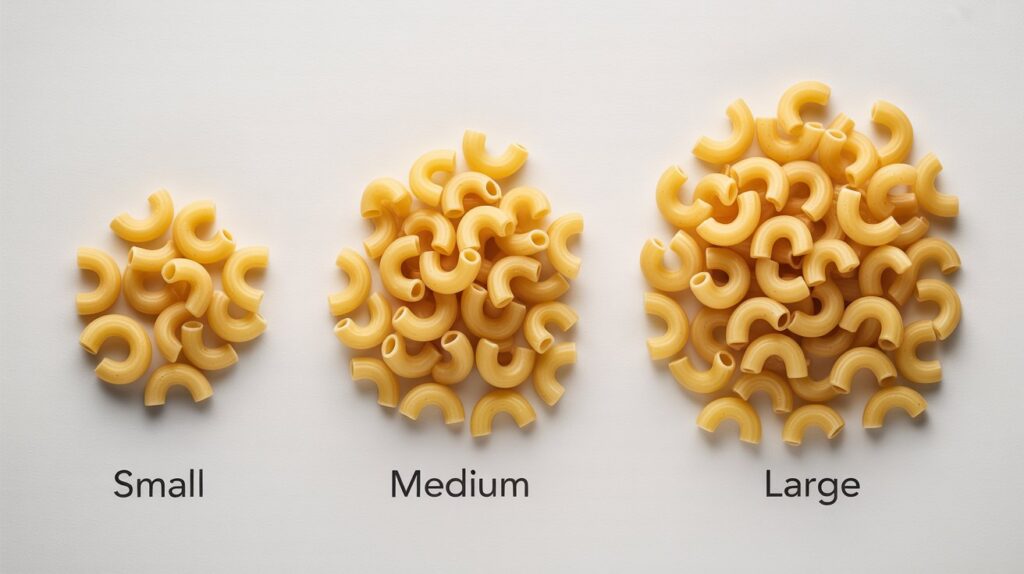 Small

Medium

Large