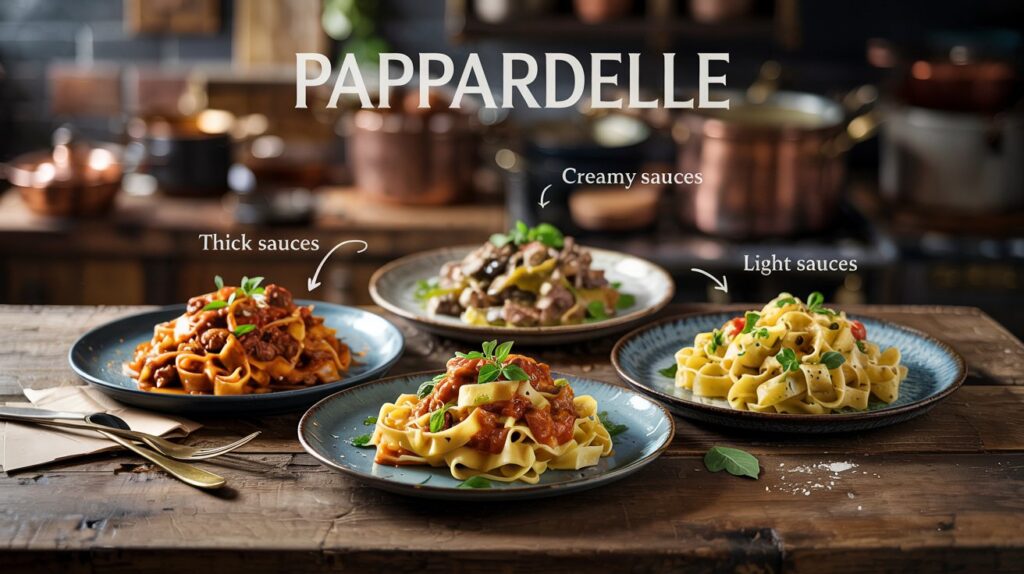 PAPPARDELLE

Creamy sauces

Thick sauces

Light sauces