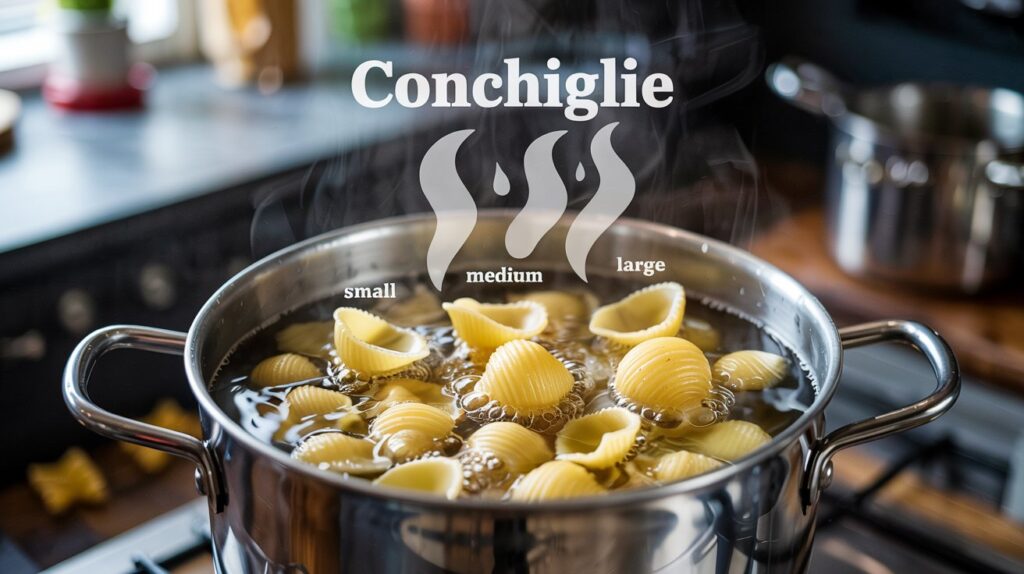 Conchiglie

small
medium
large