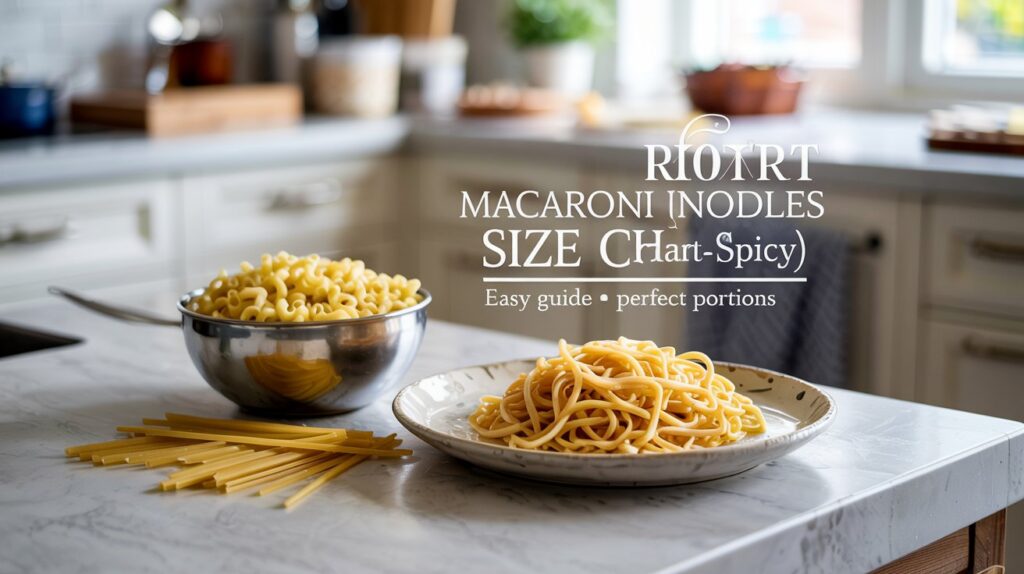 RIOTRT
MACARONI (NODLES
SIZE CHart-Spicy)
Easy guide • perfect portions