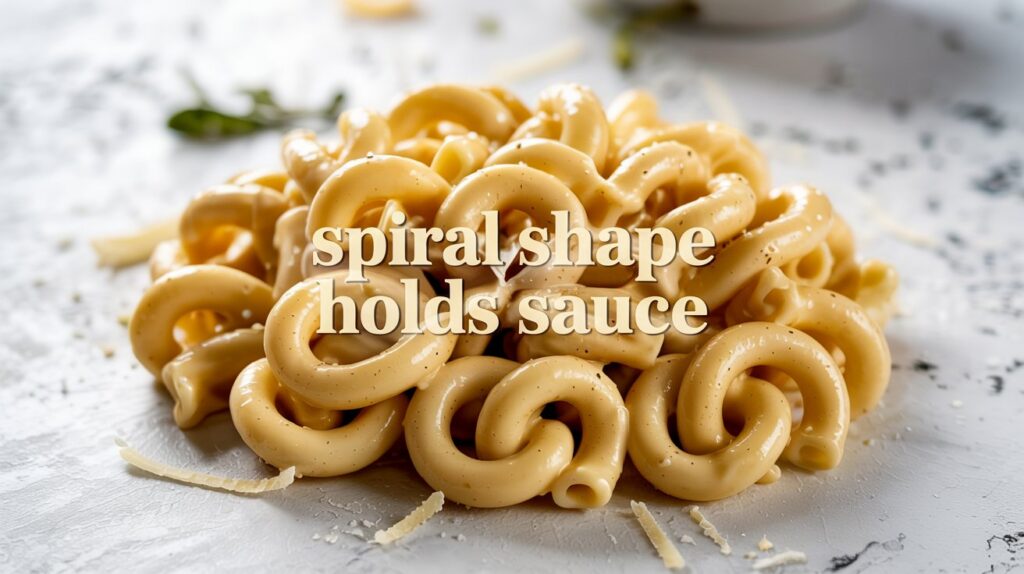 spiral shape holds sauce