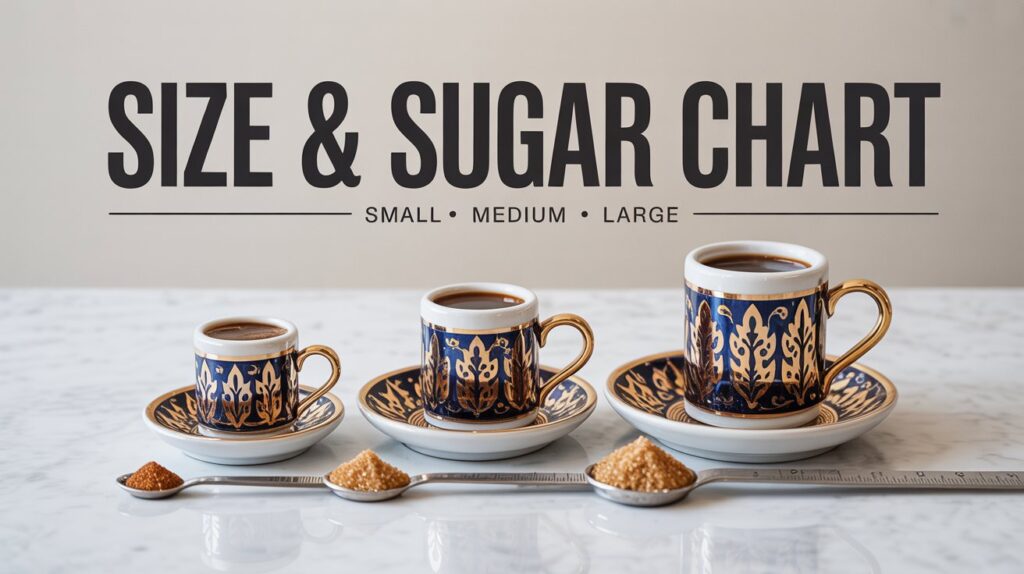 SIZE & SUGAR CHART

SMALL • MEDIUM • LARGE