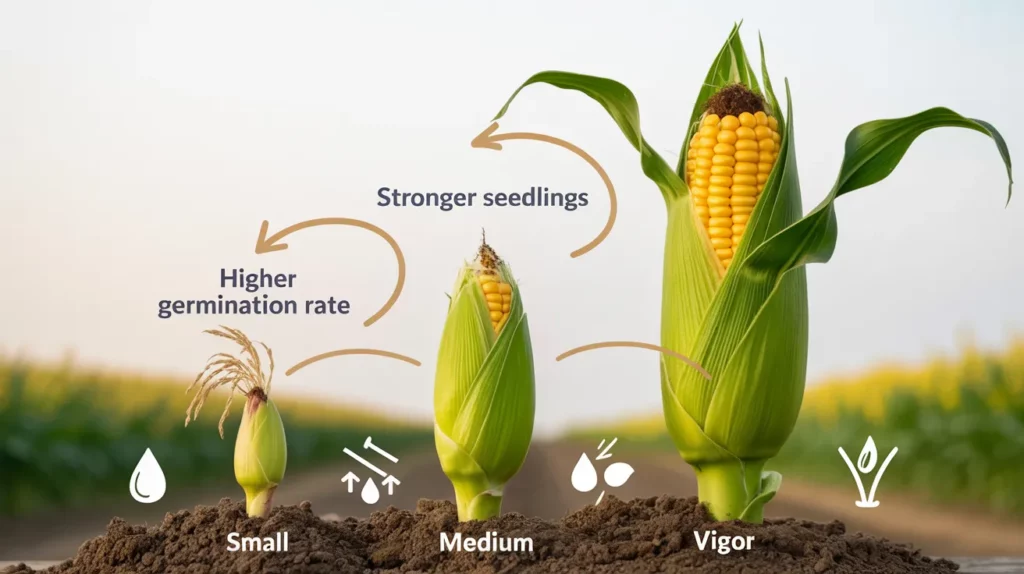 Stronger seedlings

Higher germination rate

Small

Medium

Vigor