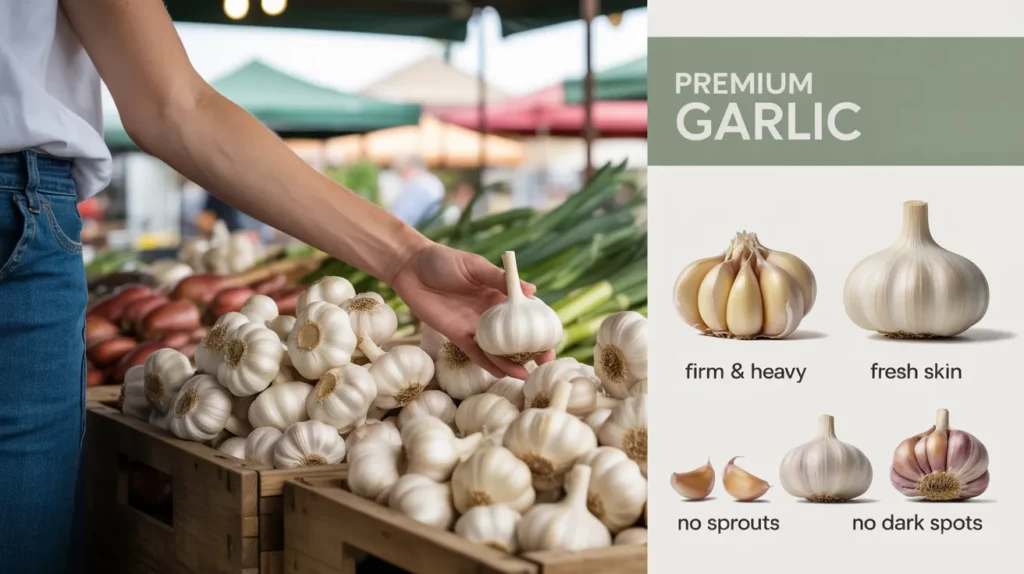 PREMIUM
GARLIC

firm & heavy

fresh skin

no sprouts

no dark spots